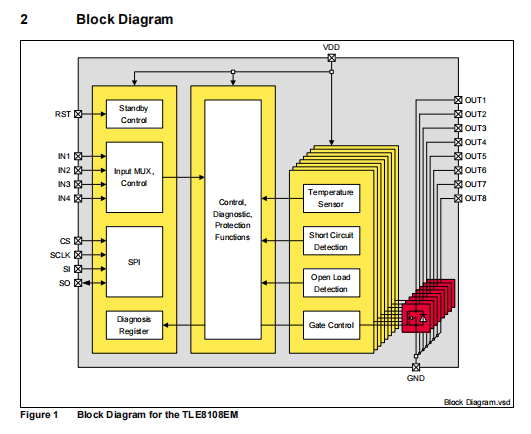 2 Block Diagram

VDD

RST
IN1
IN2
IN3
IN4
CS
SCLK
SI
SO

Standby Control

Input MUX, Control

SPI

Diagnosis Register

Control, Diagnostic, Protection Functions

Temperature Sensor

Short Circuit Detection

Open Load Detection

Gate Control

OUT1
OUT2
OUT3
OUT4
OUT5
OUT6
OUT7
OUT8

GND

Block Diagram.vsd

Figure 1 Block Diagram for the TLE8108EM